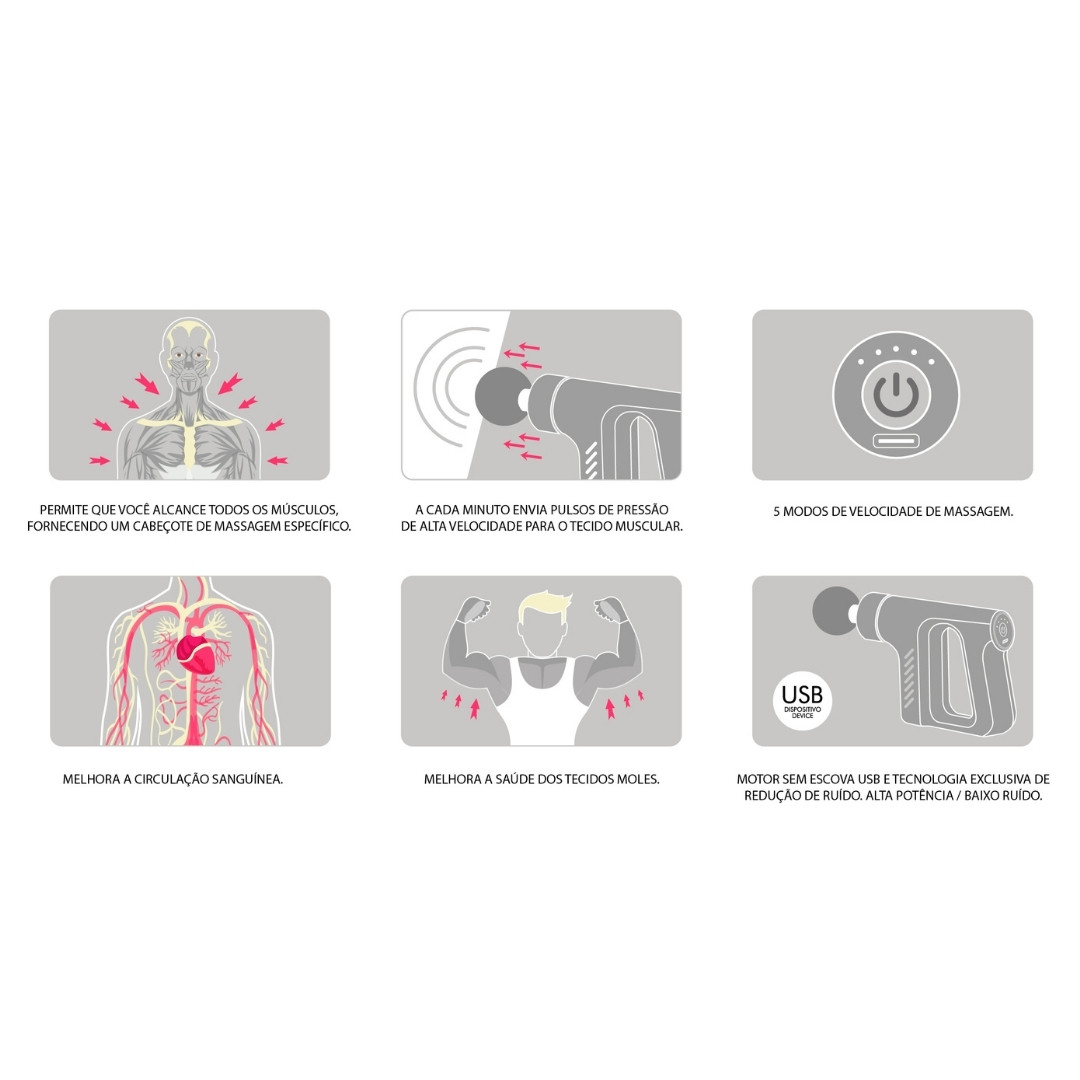 PERMITE QUE VOCÊ ALCANCE TODOS OS MÚSCULOS, FORNECENDO UM CABEÇOTE DE MASSAGEM ESPECÍFICO.

A CADA MINUTO ENVIA PULSOS DE PRESSÃO DE ALTA VELOCIDADE PARA O TECIDO MUSCULAR.

5 MODOS DE VELOCIDADE DE MASSAGEM.

MELHORA A CIRCULAÇÃO SANGUÍNEA.

MELHORA A SAÚDE DOS TECIDOS MOLES.

USB
DISPOSITIVO
DEVICE

MOTOR SEM ESCOVA USB E TECNOLOGIA EXCLUSIVA DE REDUÇÃO DE RUÍDO. ALTA POTÊNCIA / BAIXO RUÍDO.